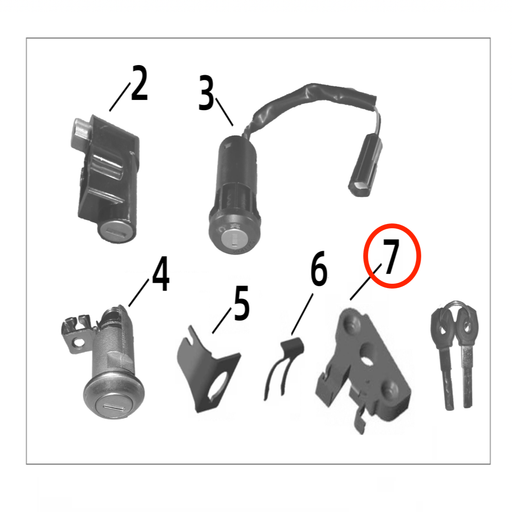 2
3
4
5
6
7