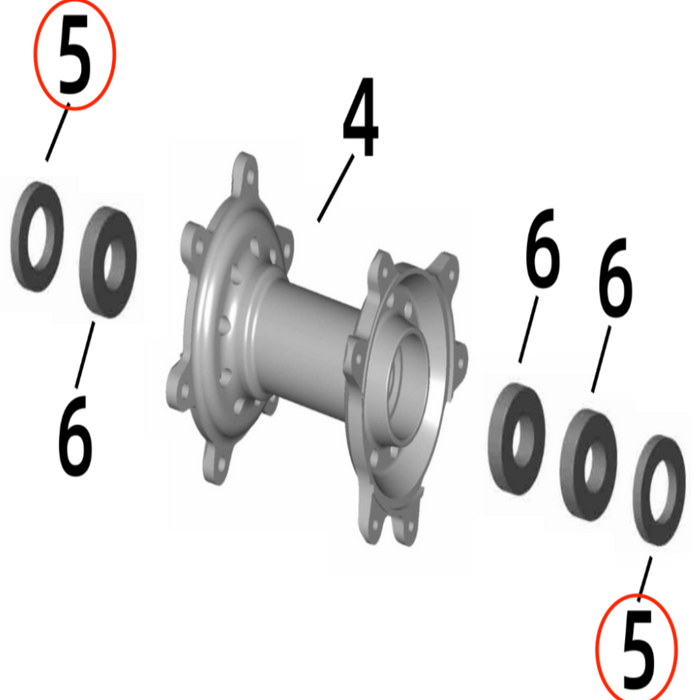 5
4
6
6
6
5