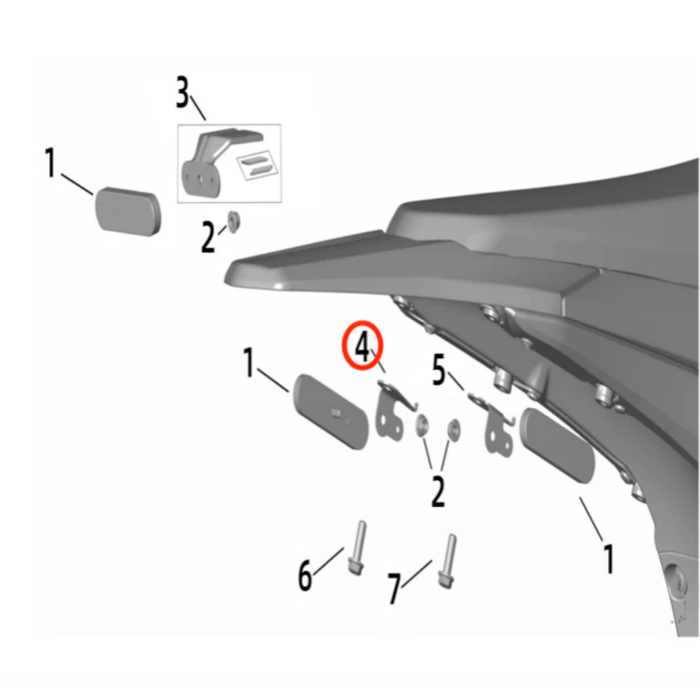 3
1
2
4
5
1
2
1
6
7