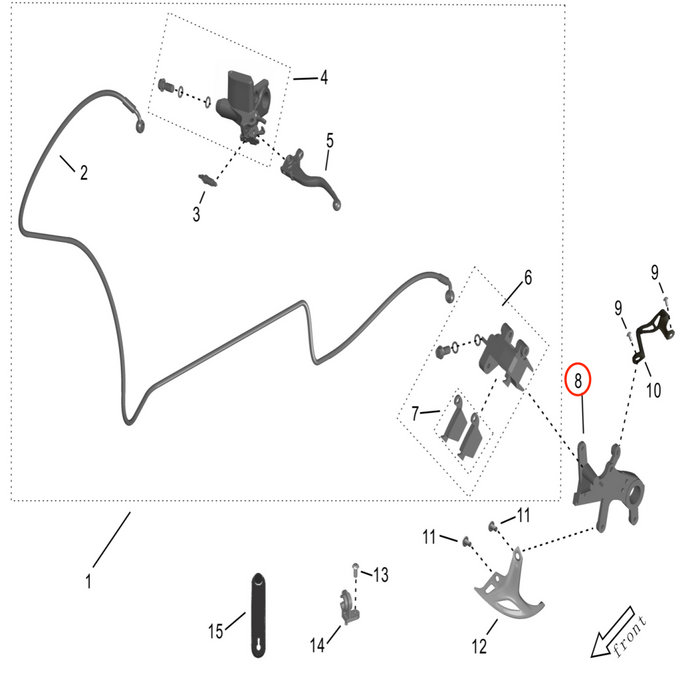 4
2
5
3
6
9
9
8
10
7
11
11
1
13
15
14
12
front