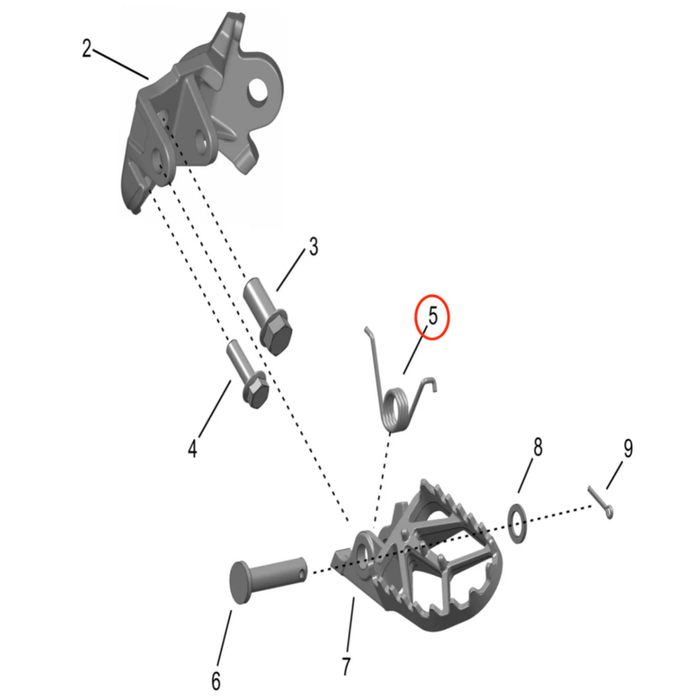 2
3
5
4
8
9
6
7