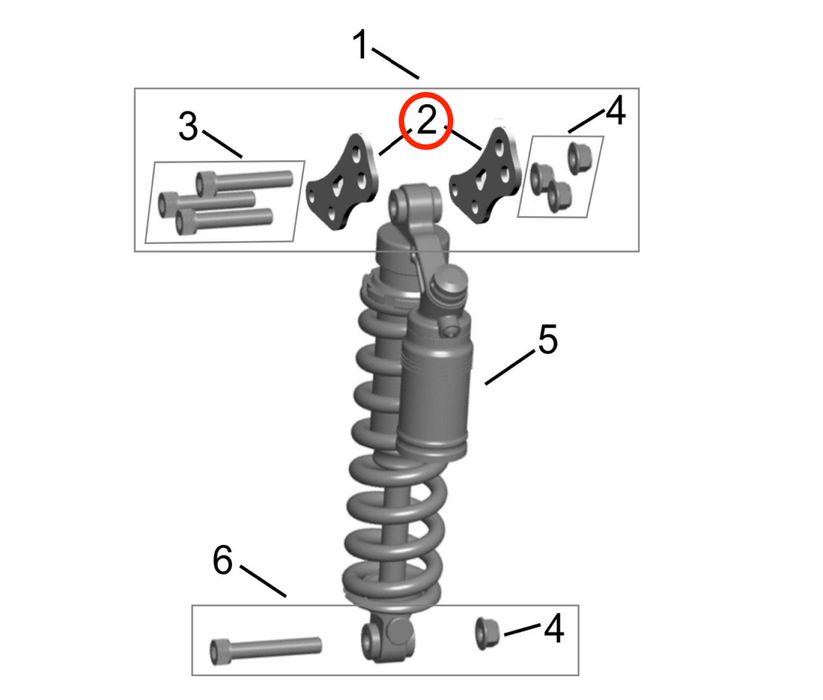 1
3
2
4
5
6
4